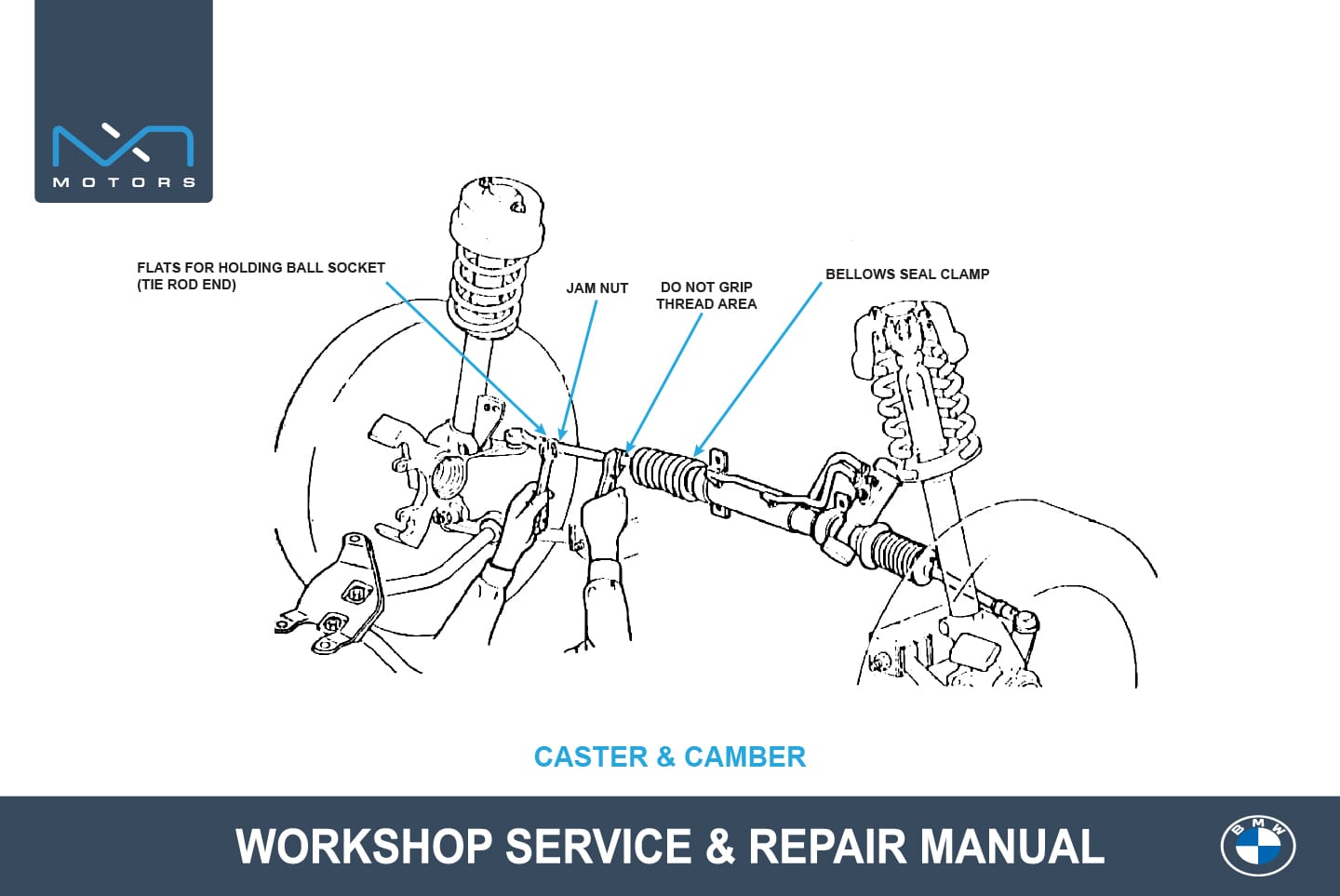 MOTORS

FLATS FOR HOLDING BALL SOCKET (TIE ROD END)

JAM NUT

DO NOT GRIP THREAD AREA

BELLOWS SEAL CLAMP

CASTER & CAMBER

WORKSHOP SERVICE & REPAIR MANUAL

BMW