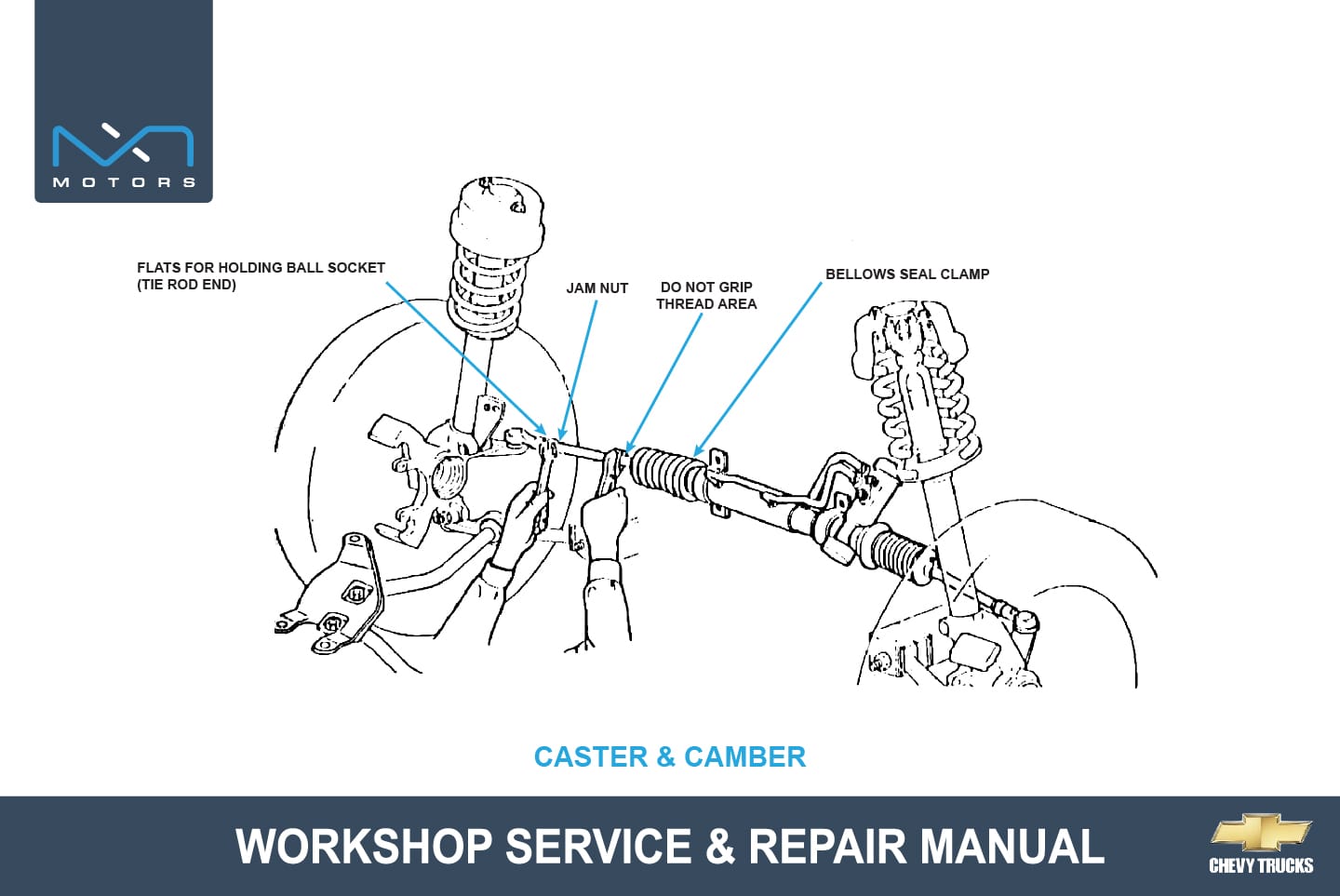 MOTORS

FLATS FOR HOLDING BALL SOCKET (TIE ROD END)

JAM NUT

DO NOT GRIP THREAD AREA

BELLOWS SEAL CLAMP

CASTER & CAMBER

WORKSHOP SERVICE & REPAIR MANUAL

CHEVY TRUCKS