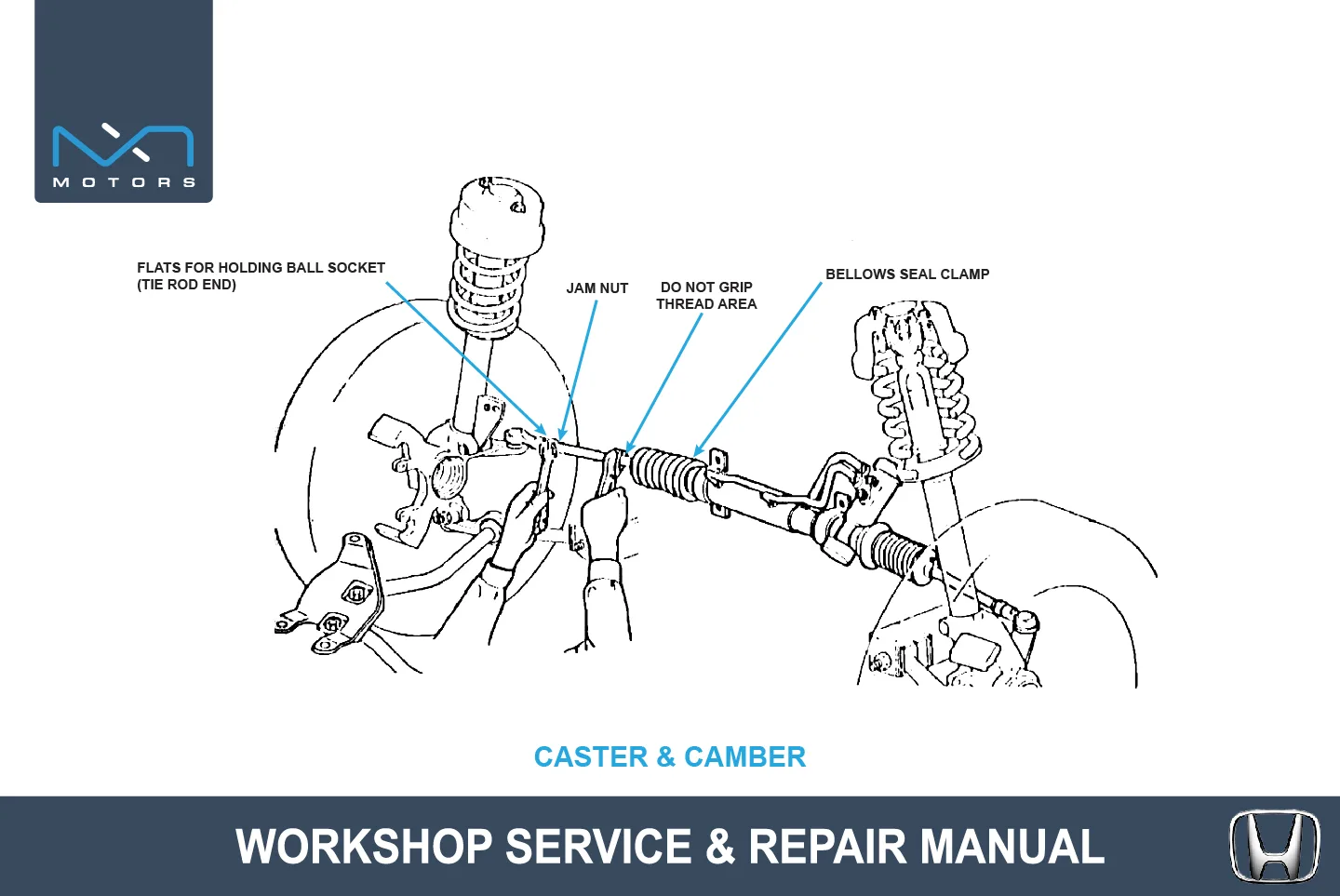 MOTORS

FLATS FOR HOLDING BALL SOCKET (TIE ROD END)

JAM NUT

DO NOT GRIP THREAD AREA

BELLOWS SEAL CLAMP

CASTER & CAMBER

WORKSHOP SERVICE & REPAIR MANUAL